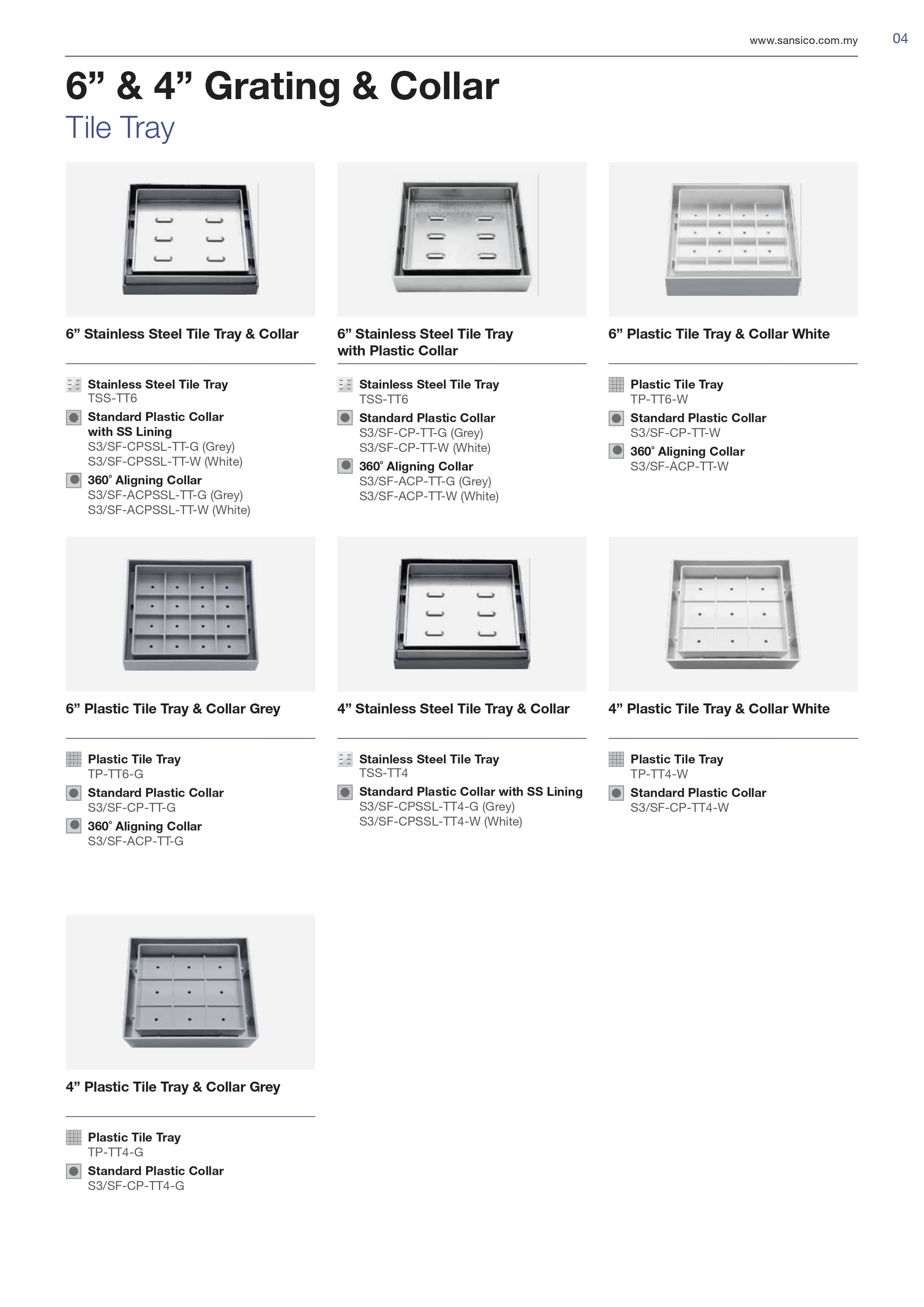 www.sansico.com.my 04

6” & 4” Grating & Collar

Tile Tray

6” Stainless Steel Tile Tray & Collar

Stainless Steel Tile Tray
TSS-TT6

Standard Plastic Collar with SS Lining
S3/SF-CPSSL-TT-G (Grey)
S3/SF-CPSSL-TT-W (White)

360° Aligning Collar
S3/SF-ACPSSL-TT-G (Grey)
S3/SF-ACPSSL-TT-W (White)

6” Stainless Steel Tile Tray with Plastic Collar

Stainless Steel Tile Tray
TSS-TT6

Standard Plastic Collar
S3/SF-CP-TT-G (Grey)
S3/SF-CP-TT-W (White)

360° Aligning Collar
S3/SF-ACP-TT-G (Grey)
S3/SF-ACP-TT-W (White)

6” Plastic Tile Tray & Collar White

Plastic Tile Tray
TP-TT6-W

Standard Plastic Collar
S3/SF-CP-TT-W

360° Aligning Collar
S3/SF-ACP-TT-W

6” Plastic Tile Tray & Collar Grey

Plastic Tile Tray
TP-TT6-G

Standard Plastic Collar
S3/SF-CP-TT-G

360° Aligning Collar
S3/SF-ACP-TT-G

4” Stainless Steel Tile Tray & Collar

Stainless Steel Tile Tray
TSS-TT4

Standard Plastic Collar with SS Lining
S3/SF-CPSSL-TT4-G (Grey)
S3/SF-CPSSL-TT4-W (White)

4” Plastic Tile Tray & Collar White

Plastic Tile Tray
TP-TT4-W

Standard Plastic Collar
S3/SF-CP-TT4-W

4” Plastic Tile Tray & Collar Grey

Plastic Tile Tray
TP-TT4-G

Standard Plastic Collar
S3/SF-CP-TT4-G